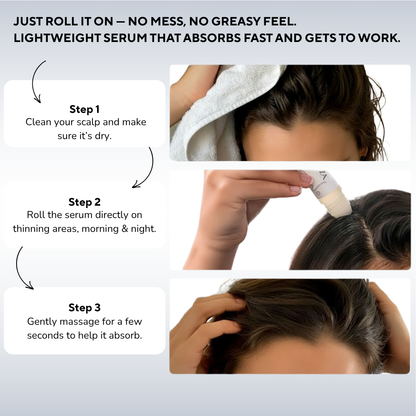 JUST ROLL IT ON — NO MESS, NO GREASY FEEL.
LIGHTWEIGHT SERUM THAT ABSORBS FAST AND GETS TO WORK.

Step 1
Clean your scalp and make sure it's dry.

Step 2
Roll the serum directly on thinning areas, morning & night.

Step 3
Gently massage for a few seconds to help it absorb.